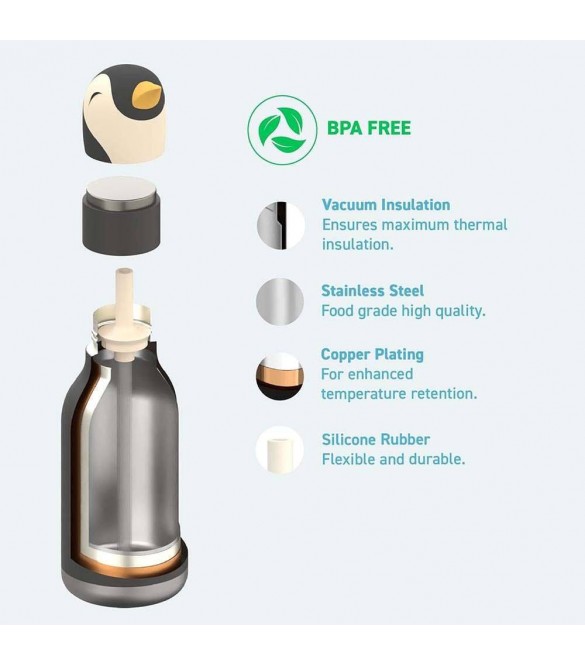 BPA FREE

Vacuum Insulation
Ensures maximum thermal insulation.

Stainless Steel
Food grade high quality.

Copper Plating
For enhanced temperature retention.

Silicone Rubber
Flexible and durable.